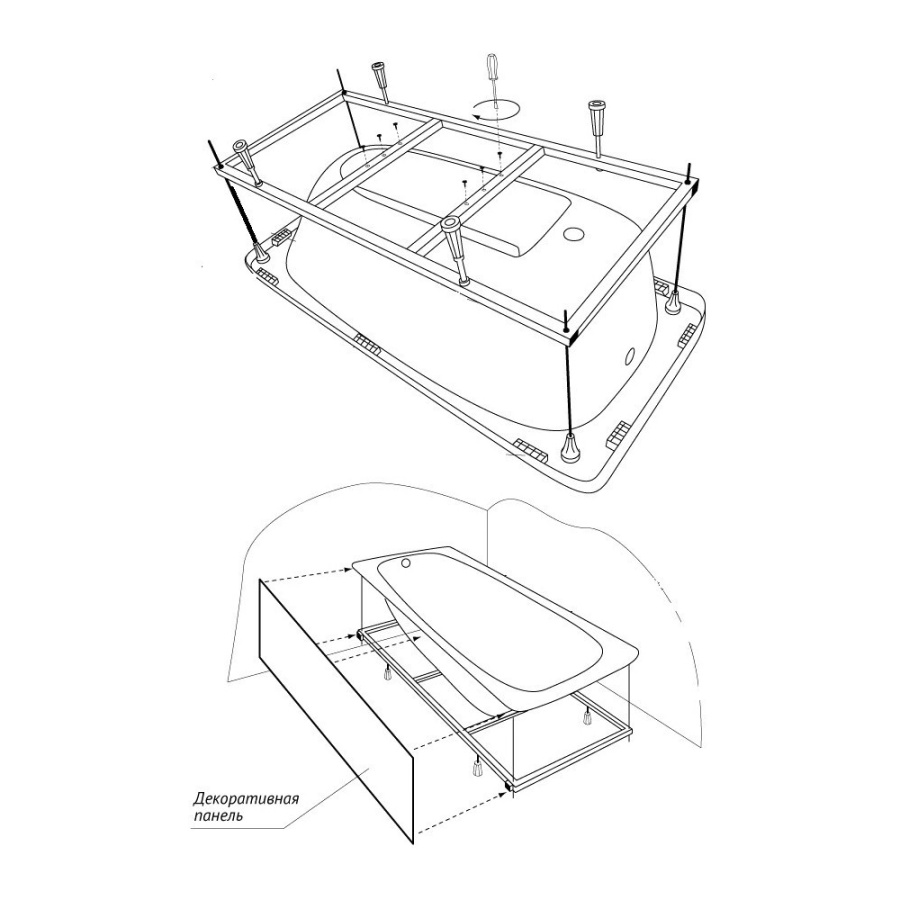 Декоративная панель