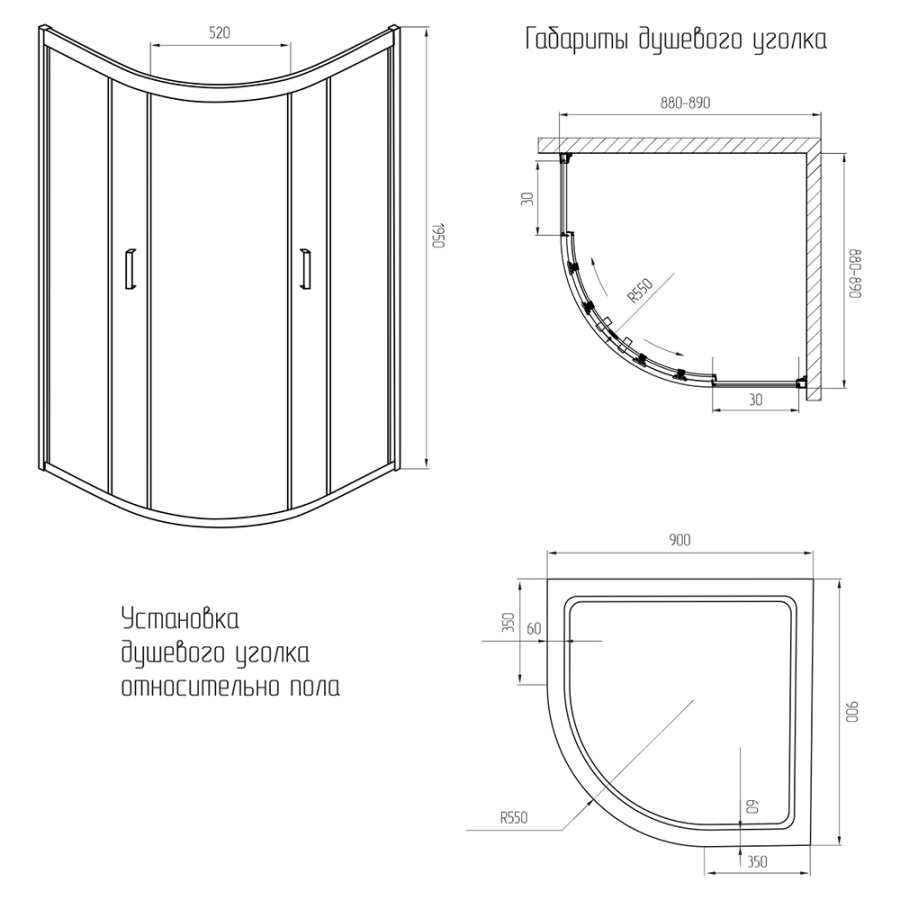 520

1950

Габариты душевого уголка

880-890

30

R550

880-890

30

Установка душевого уголка относительно пола

900

350

60

900

R550

60

350