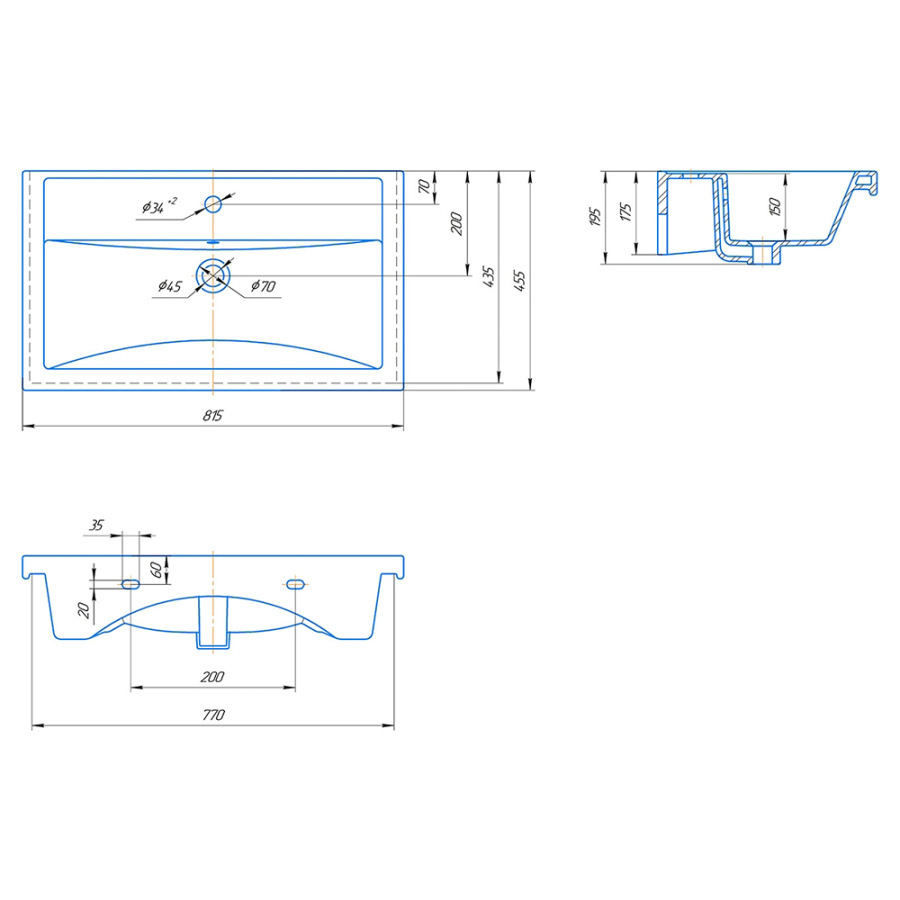 $\phi 34^{+2}$

70

200

435

455

$\phi 45$

$\phi 70$

815

195

175

150

35

60

20

200

770