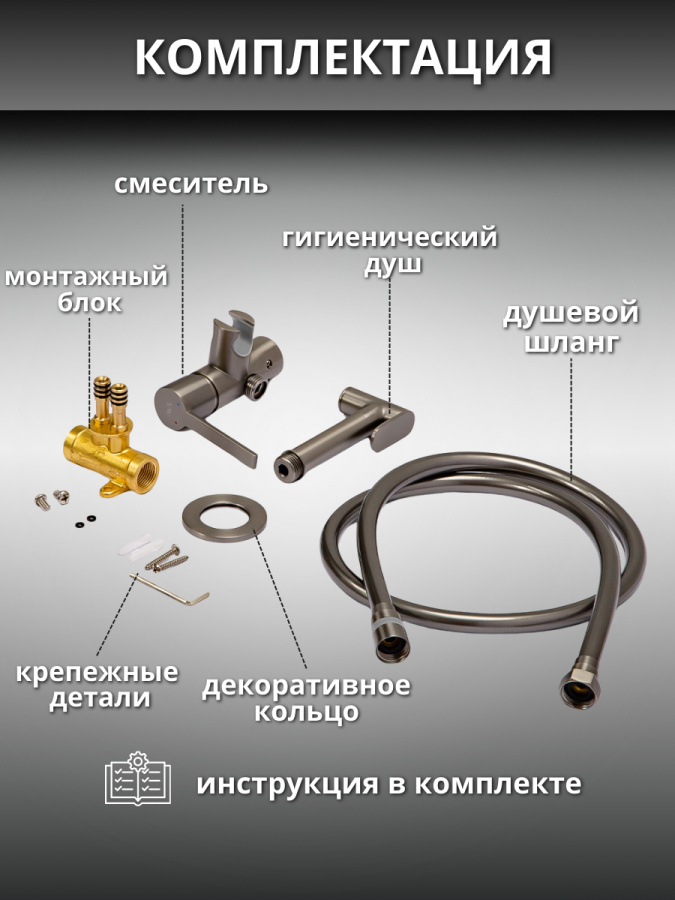 КОМПЛЕКТАЦИЯ

смеситель

гигиенический душ

монтажный блок

душевой шланг

крепежные детали

декоративное кольцо

инструкция в комплекте