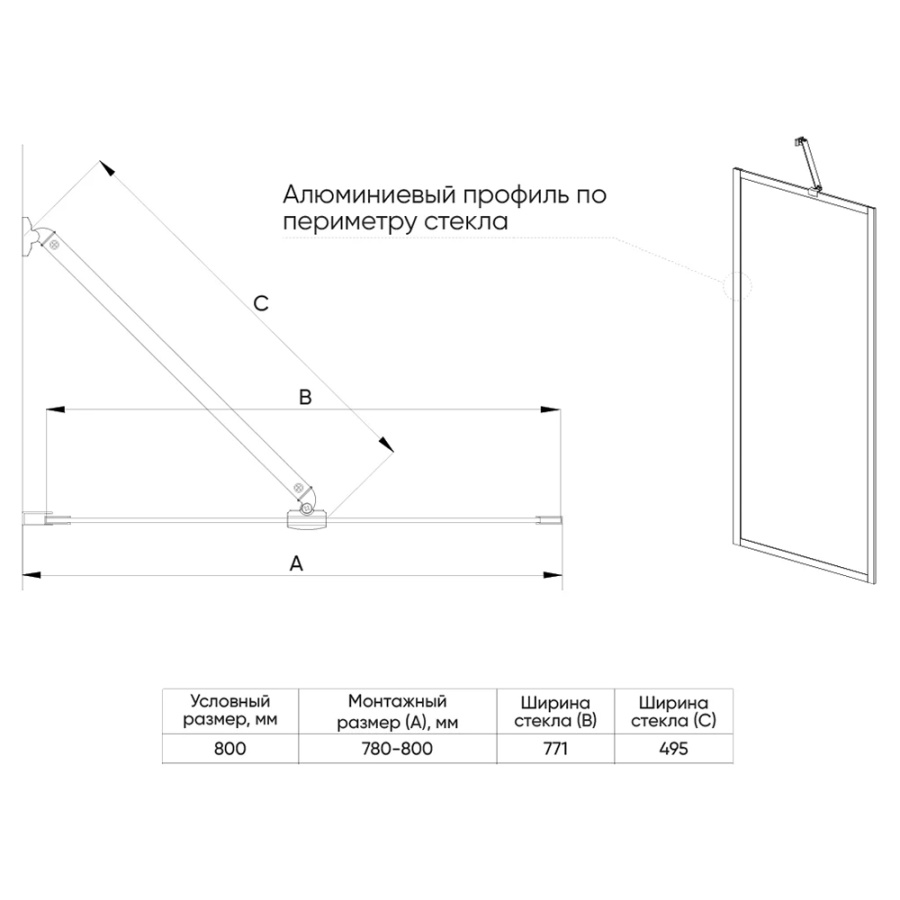 Алюминиевый профиль по периметру стекла

C

B

A

| Условный размер, мм | Монтажный размер (А), мм | Ширина стекла (В) | Ширина стекла (С) |
|---|---|---|---|
| 800 | 780-800 | 771 | 495 |