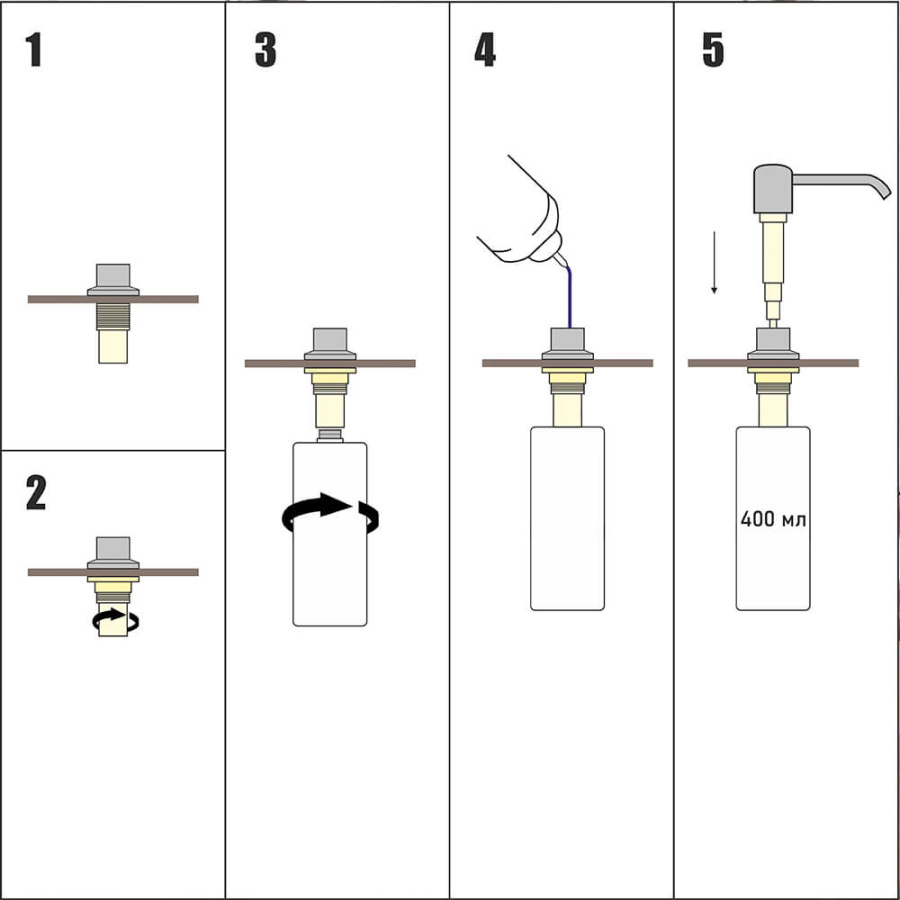 1

2

3

4

5

400 мл