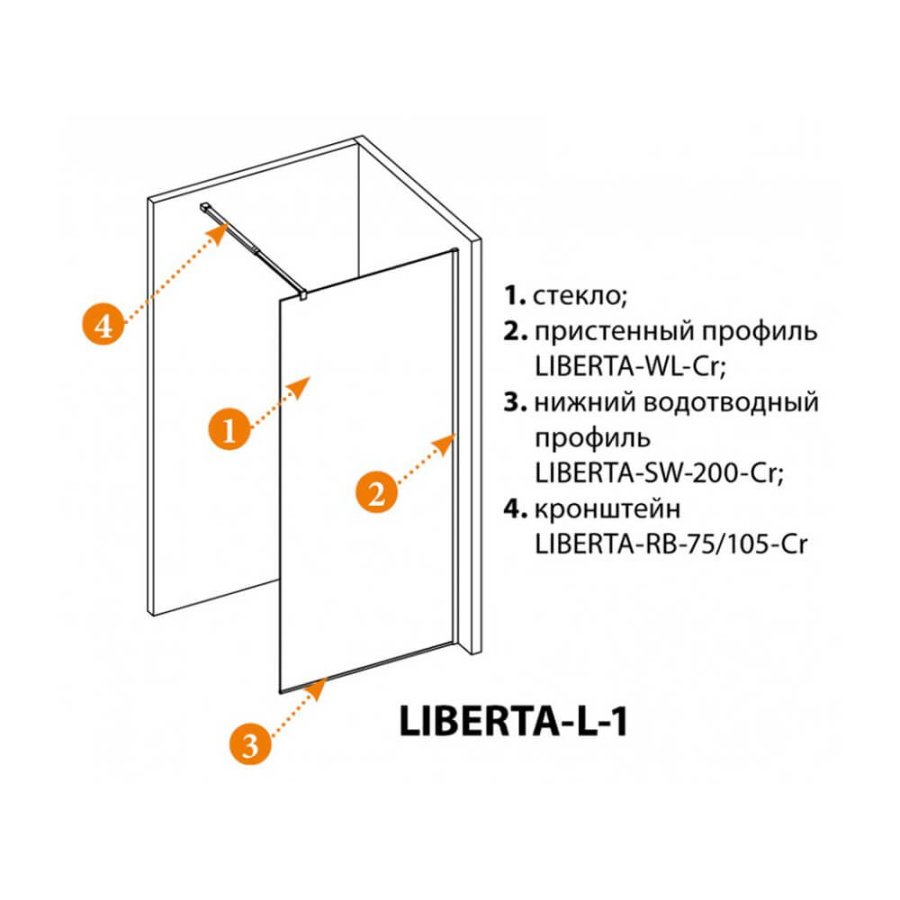 4

1

2

3

1. стекло;
2. пристенный профиль LIBERTA-WL-Cr;
3. нижний водотводный профиль LIBERTA-SW-200-Cr;
4. кронштейн LIBERTA-RB-75/105-Cr

LIBERTA-L-1