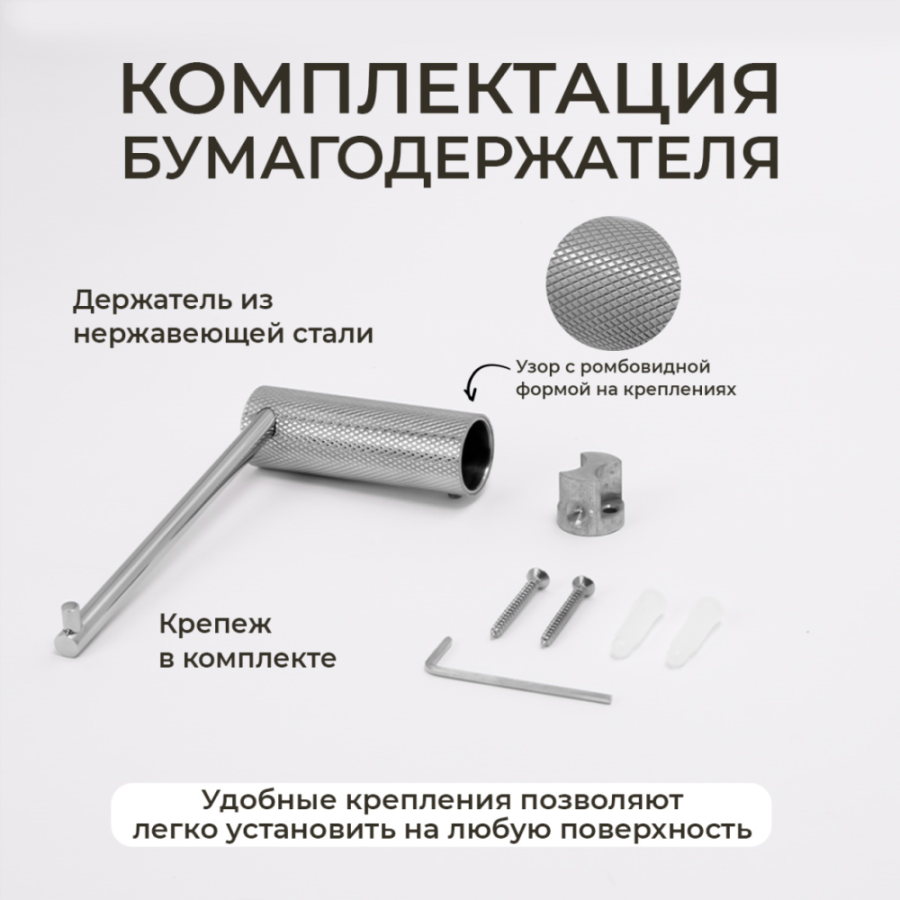 КОМПЛЕКТАЦИЯ БУМАГОДЕРЖАТЕЛЯ

Держатель из нержавеющей стали

Узор с ромбовидной формой на креплениях

Крепеж в комплекте

Удобные крепления позволяют легко установить на любую поверхность