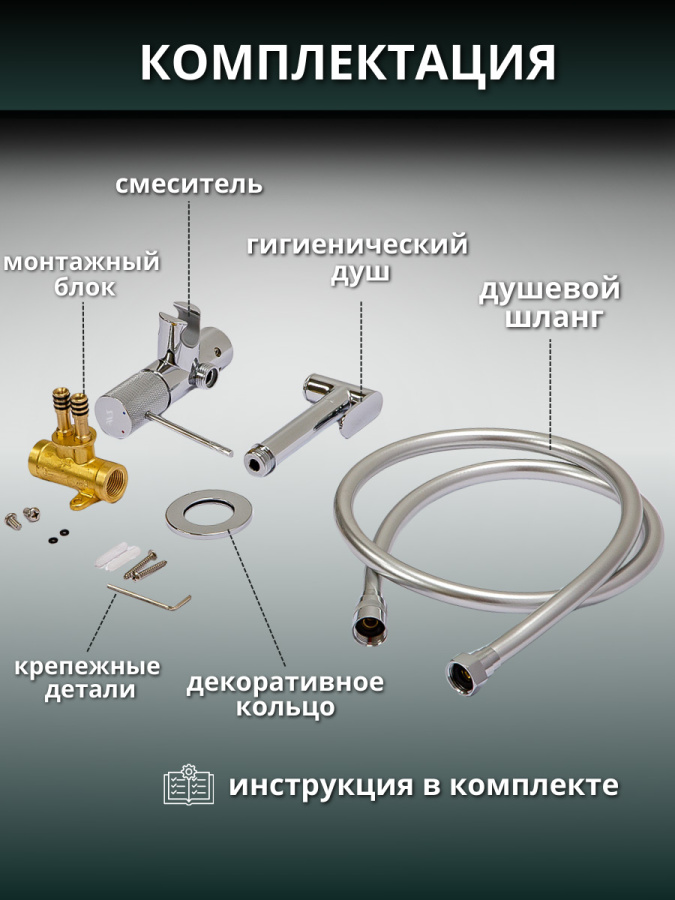 КОМПЛЕКТАЦИЯ

смеситель

монтажный блок

гигиенический душ

душевой шланг

крепежные детали

декоративное кольцо

инструкция в комплекте