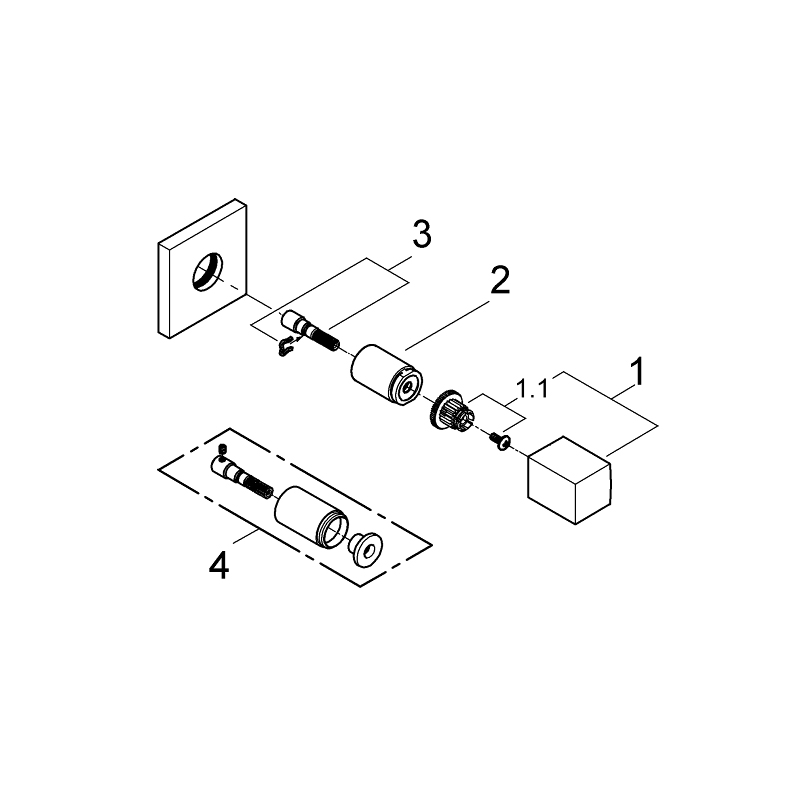 3
2
1.1
1
4