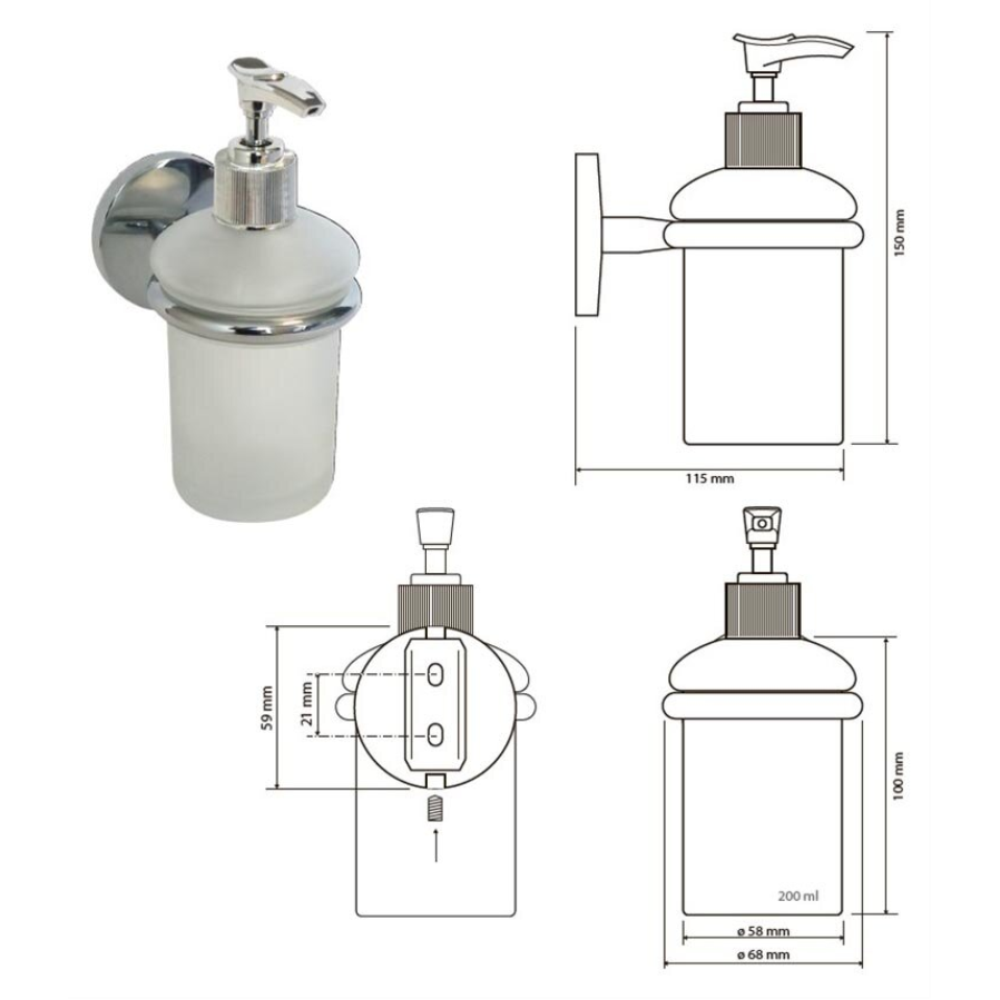 150 mm

115 mm

59 mm

21 mm

100 mm

200 ml

ø 58 mm

ø 68 mm