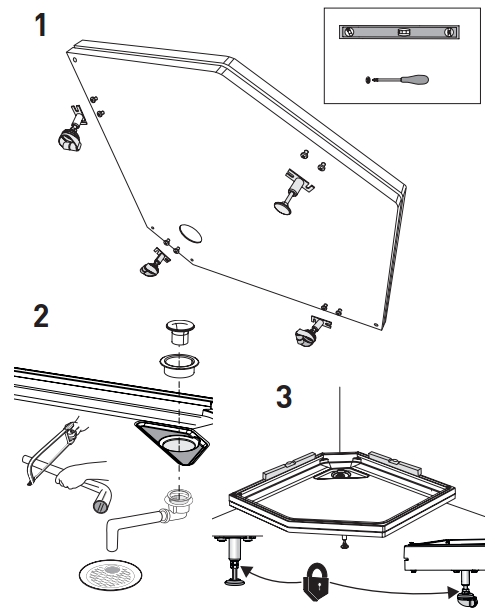 1

2

3