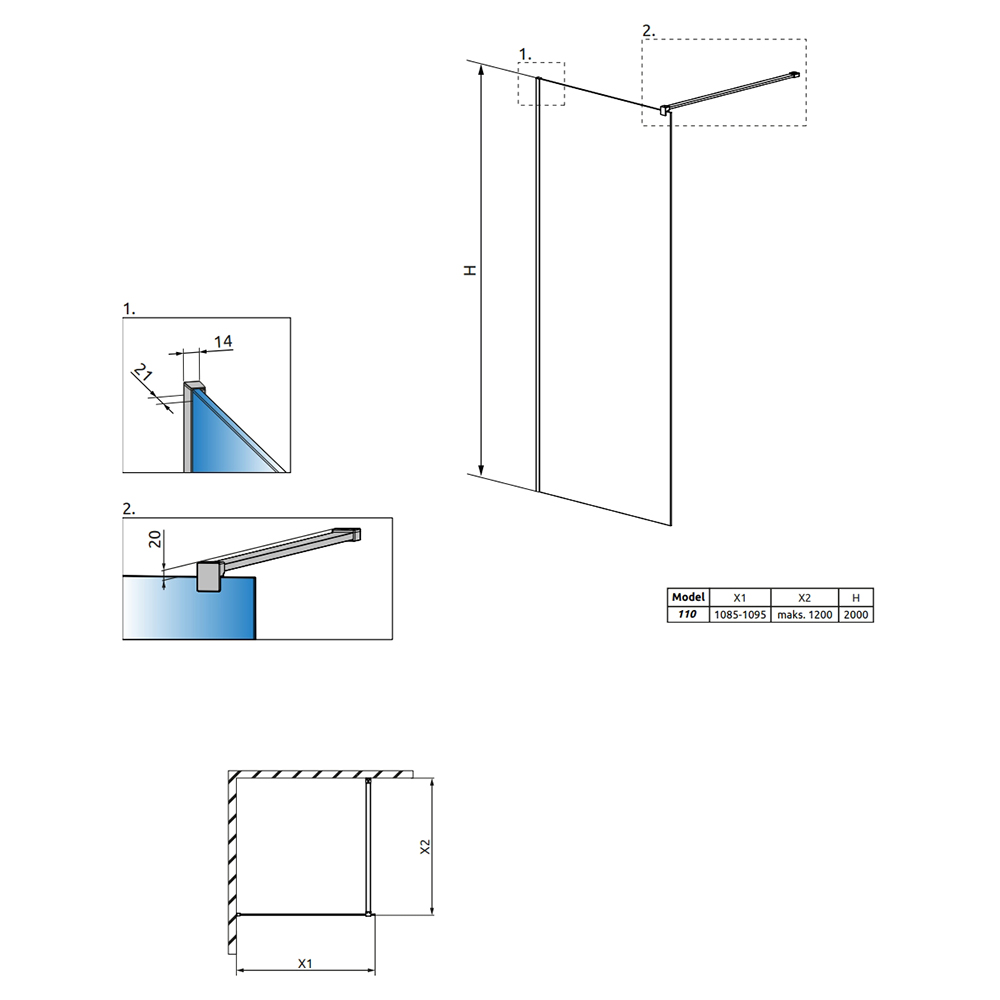 1.

2.

H

1.

14

21

2.

20

| Model | X1 | X2 | H |
|---|---|---|---|
| 110 | 1085-1095 | maks. 1200 | 2000 |

X2

X1