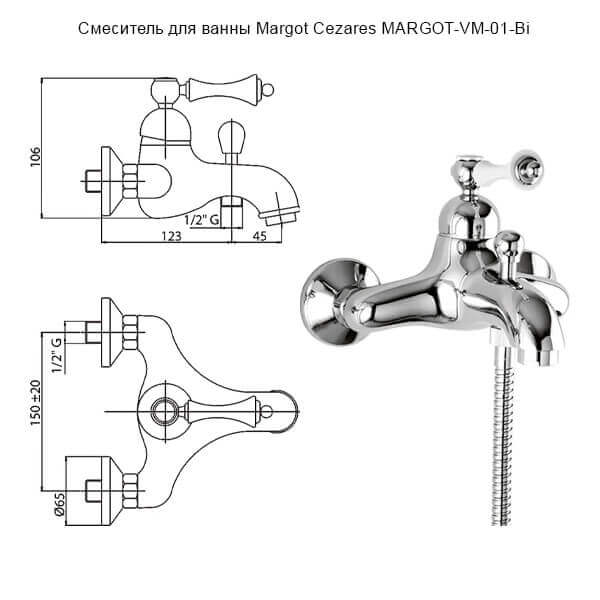 Смеситель для ванны Margot Cezares MARGOT-VM-01-Bi

106

1/2" G

123

45

1/2" G

150 ±20

Ø65