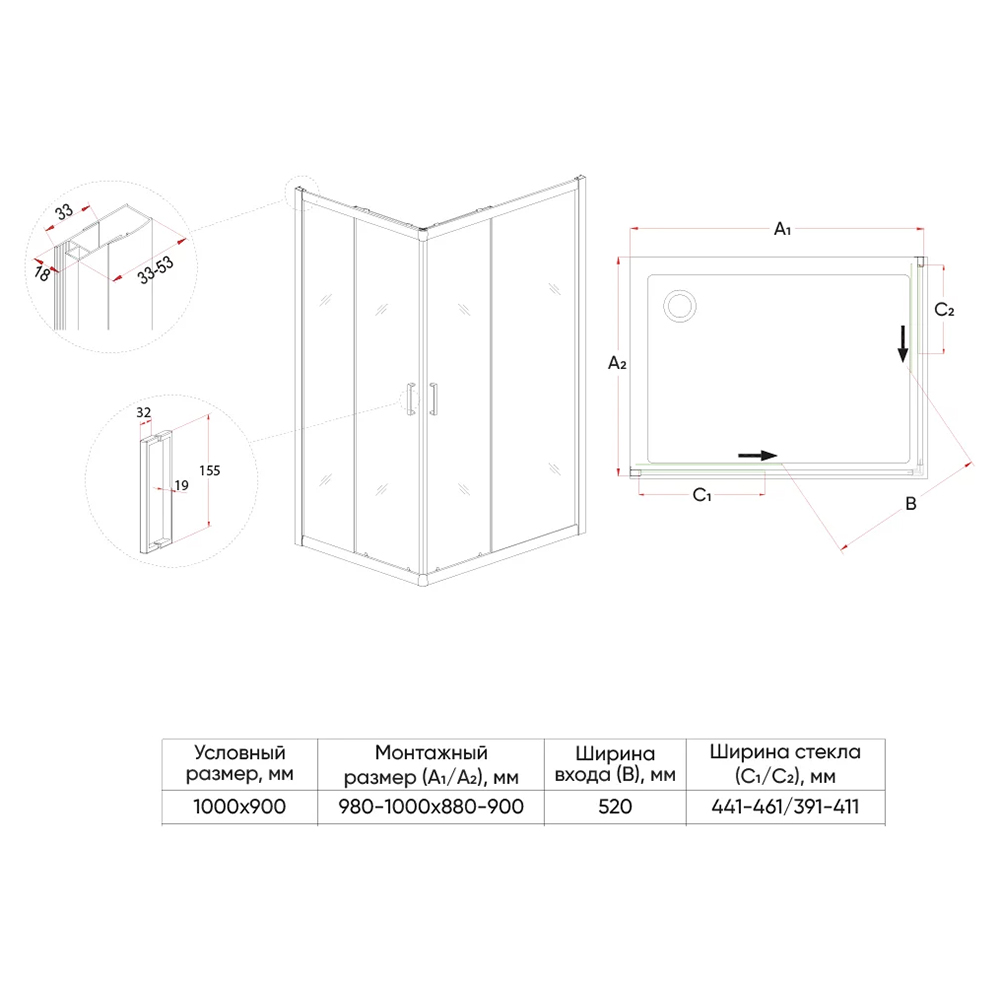 33
18
33-53

32
19
155

A₁
A₂
C₂
C₁
B

| Условный размер, мм | Монтажный размер (A₁/A₂), мм | Ширина входа (B), мм | Ширина стекла (C₁/C₂), мм |
|---|---|---|---|
| 1000x900 | 980-1000x880-900 | 520 | 441-461/391-411 |